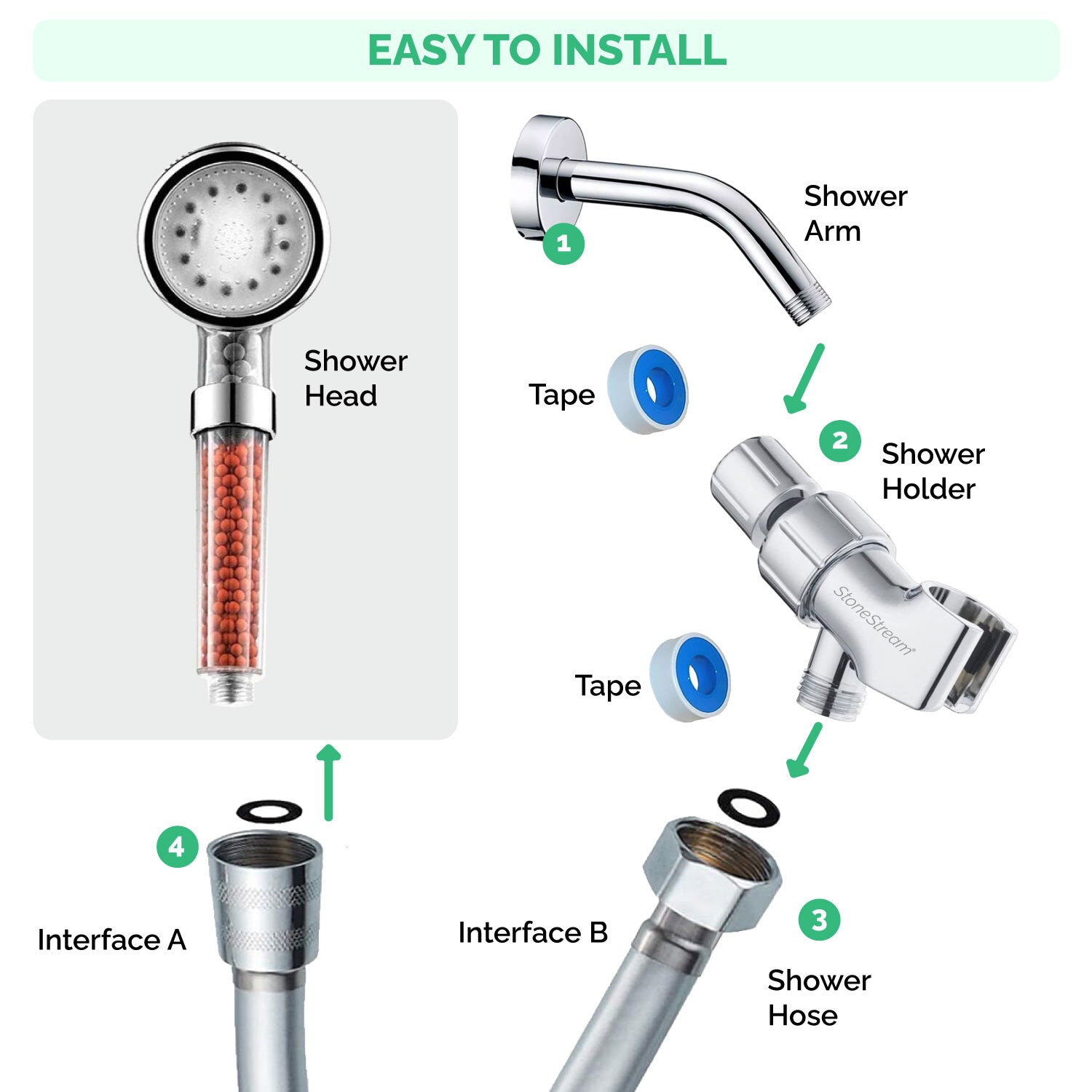 EASY TO INSTALL

Shower Head

1

Shower Arm

Tape

2

Shower Holder

StoneStream®

Tape

4

Interface A

Interface B

3

Shower Hose