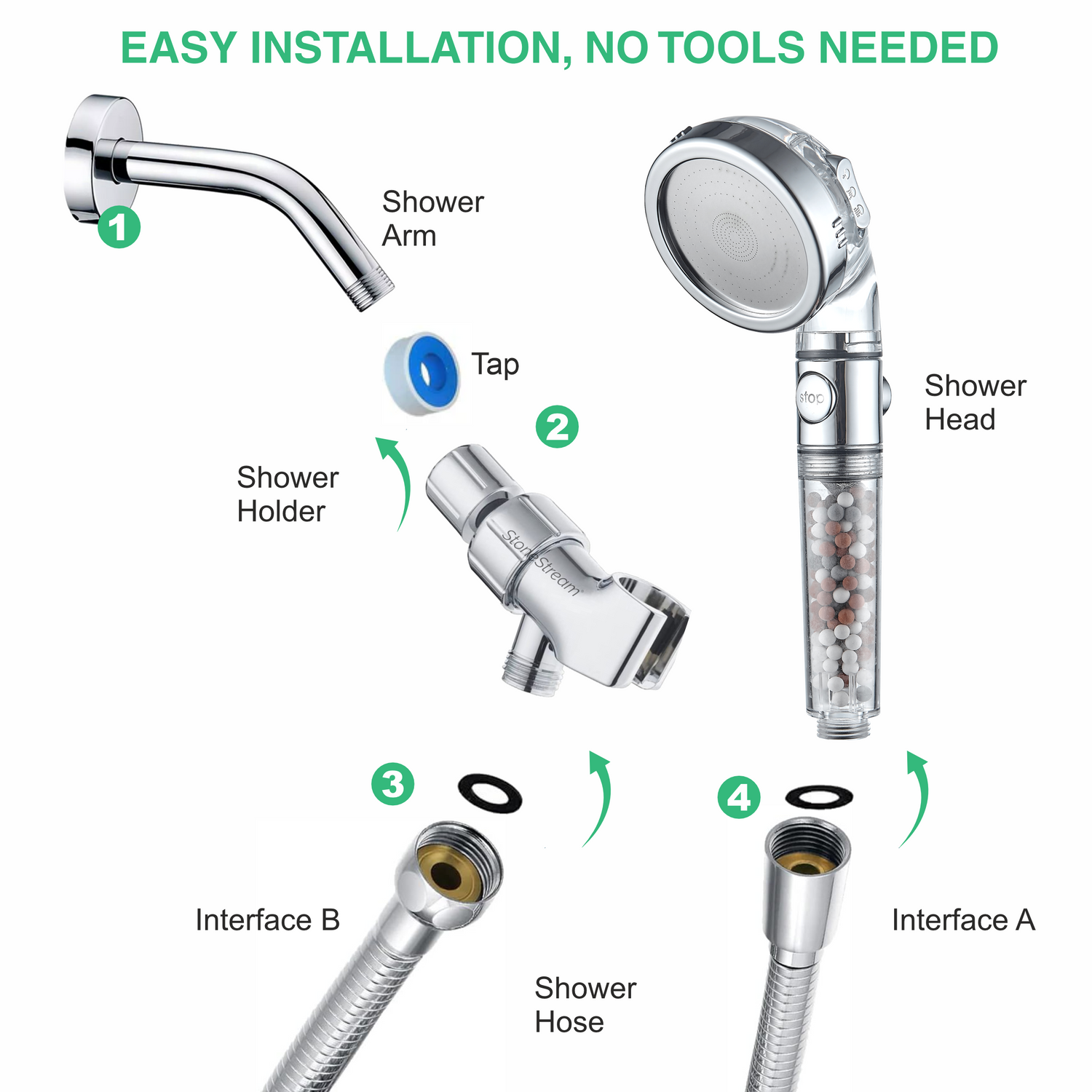 EASY INSTALLATION, NO TOOLS NEEDED

1

Shower Arm

Tap

2

Shower Holder

StoneStream

stop

Shower Head

3

4

Interface B

Shower Hose

Interface A